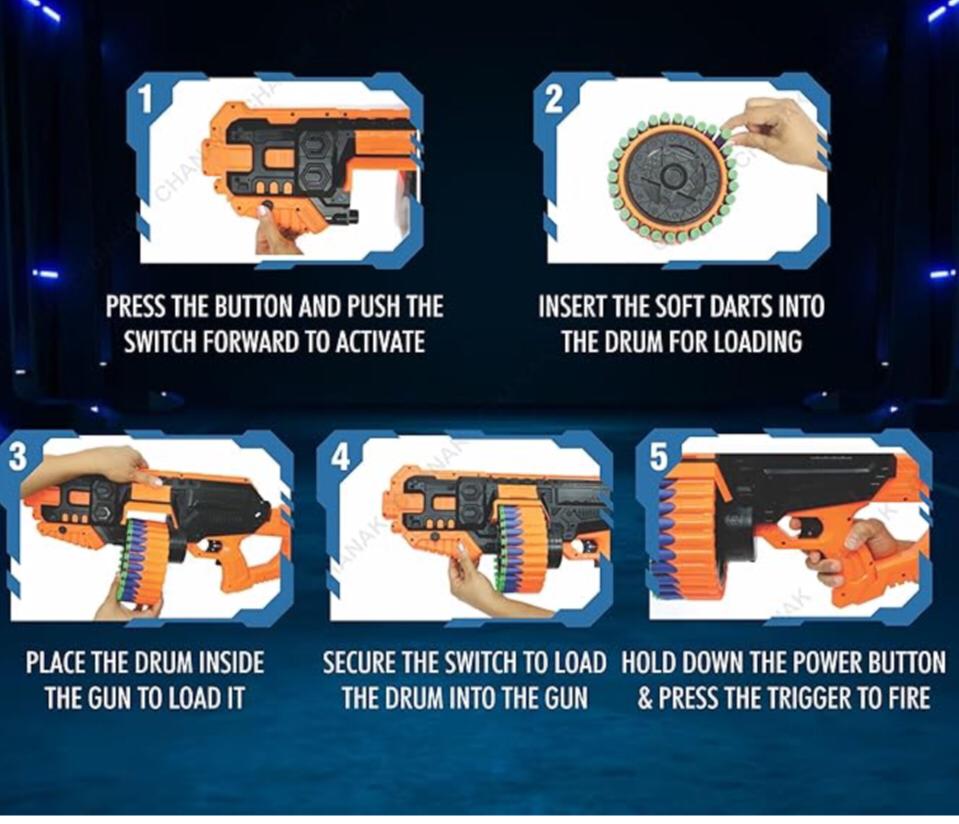 1

PRESS THE BUTTON AND PUSH THE SWITCH FORWARD TO ACTIVATE

2

INSERT THE SOFT DARTS INTO THE DRUM FOR LOADING

3

PLACE THE DRUM INSIDE THE GUN TO LOAD IT

4

SECURE THE SWITCH TO LOAD THE DRUM INTO THE GUN

5

HOLD DOWN THE POWER BUTTON & PRESS THE TRIGGER TO FIRE